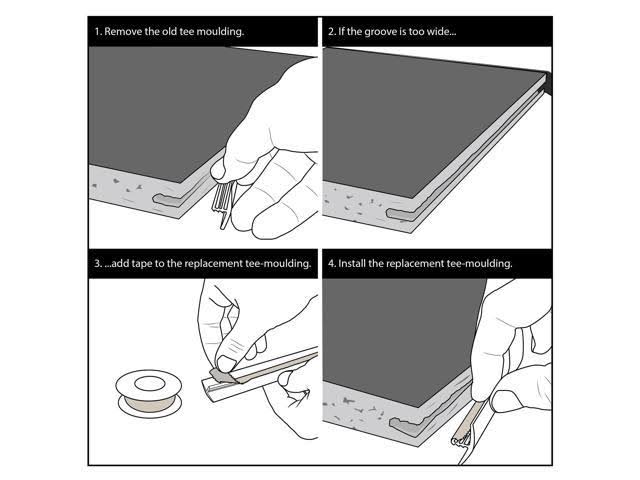 1. Remove the old tee moulding.

2. If the groove is too wide...

3. ...add tape to the replacement tee-moulding.

4. Install the replacement tee-moulding.