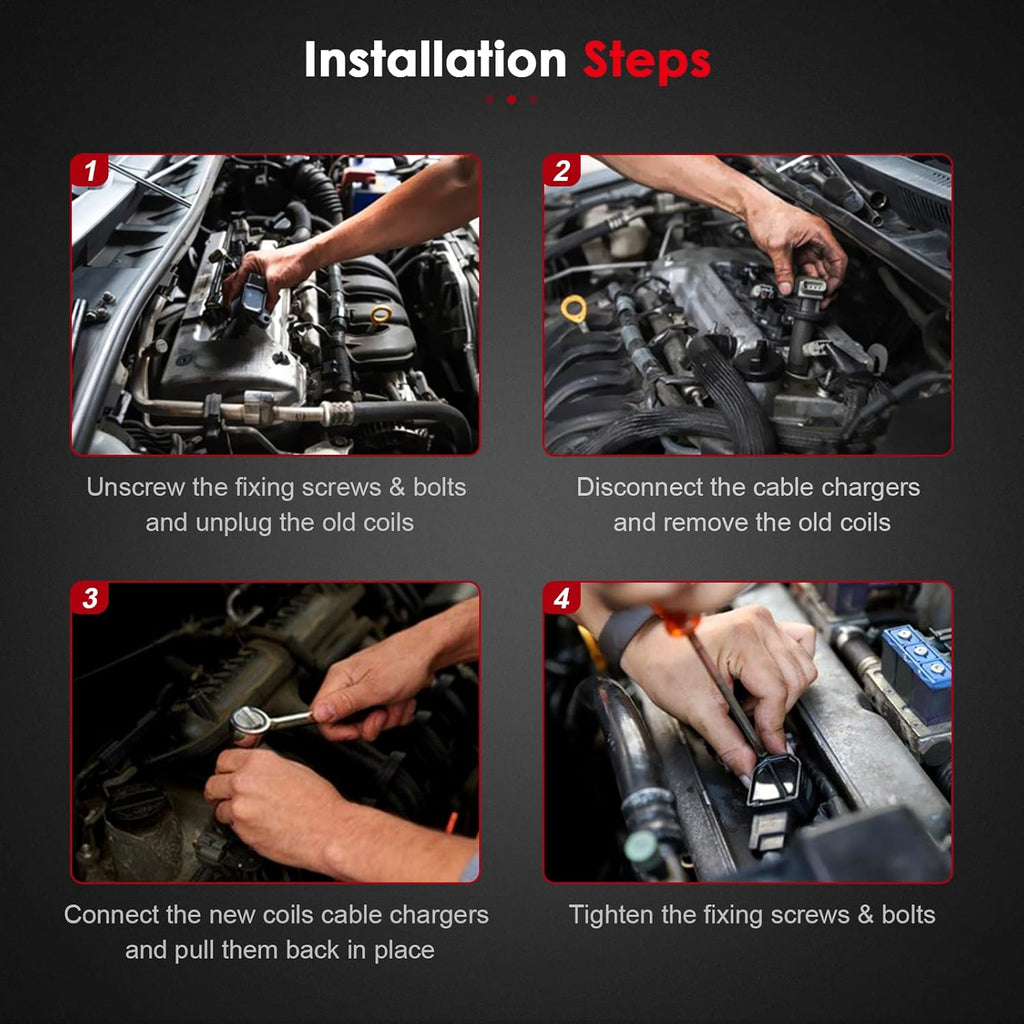 Installation Steps

1

Unscrew the fixing screws & bolts and unplug the old coils

2

Disconnect the cable chargers and remove the old coils

3

Connect the new coils cable chargers and pull them back in place

4

Tighten the fixing screws & bolts