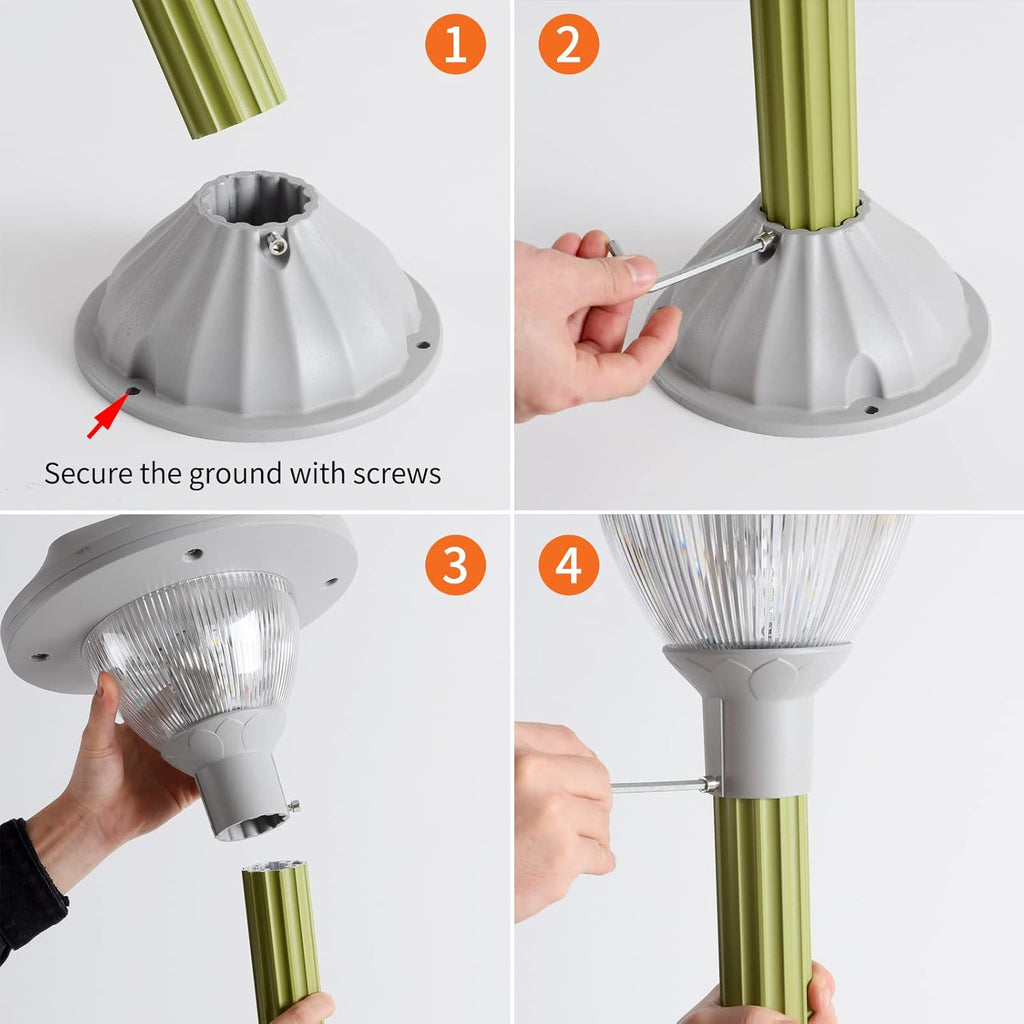 1

Secure the ground with screws

2

3

4